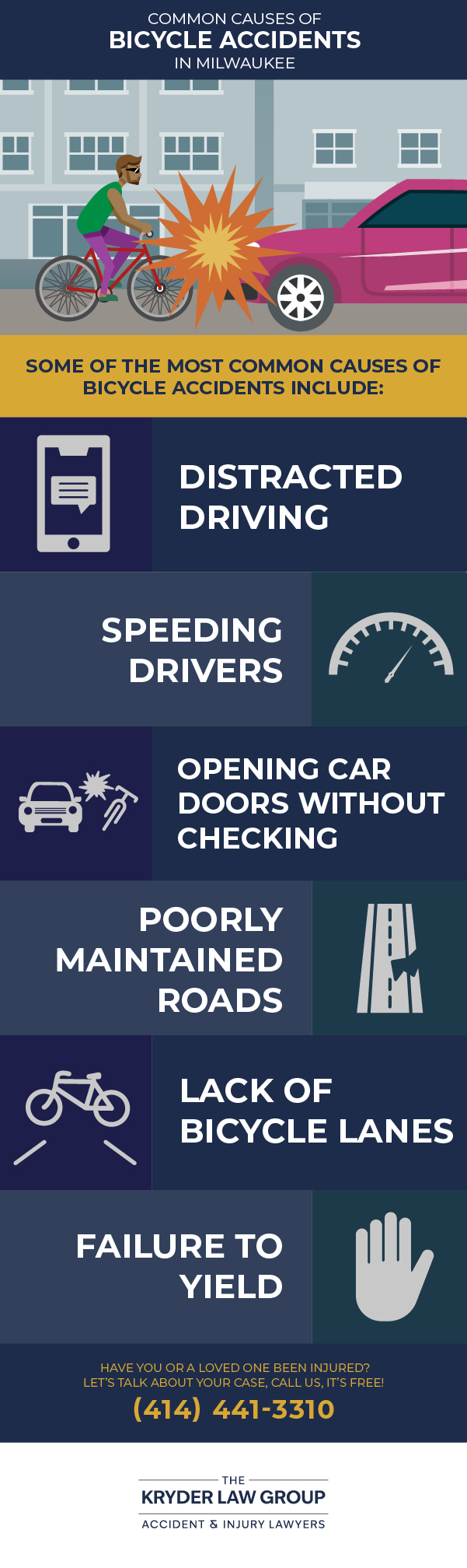 COMMON CAUSES OF
BICYCLE ACCIDENTS
IN MILWAUKEE

SOME OF THE MOST COMMON CAUSES OF BICYCLE ACCIDENTS INCLUDE:

DISTRACTED DRIVING

SPEEDING DRIVERS

OPENING CAR DOORS WITHOUT CHECKING

POORLY MAINTAINED ROADS

LACK OF BICYCLE LANES

FAILURE TO YIELD

HAVE YOU OR A LOVED ONE BEEN INJURED?
LET'S TALK ABOUT YOUR CASE, CALL US, IT'S FREE!
(414) 441-3310

THE
KRYDER LAW GROUP
ACCIDENT & INJURY LAWYERS