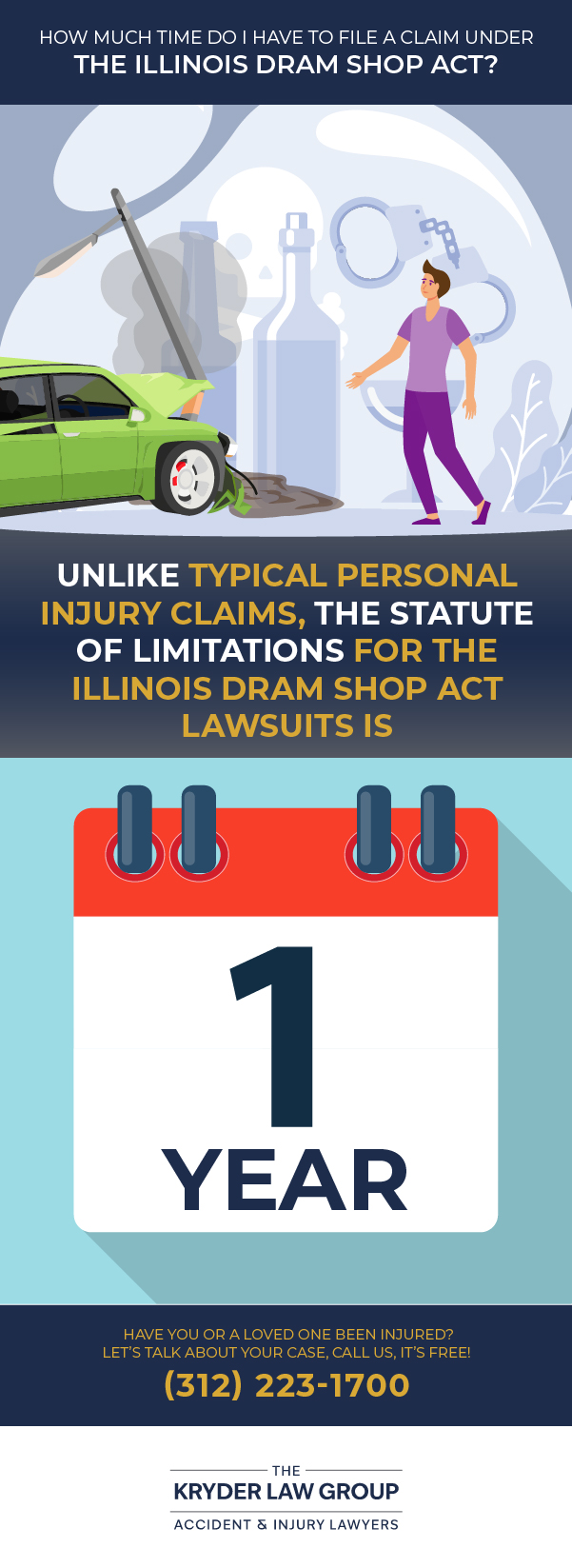 HOW MUCH TIME DO I HAVE TO FILE A CLAIM UNDER
THE ILLINOIS DRAM SHOP ACT?

UNLIKE TYPICAL PERSONAL INJURY CLAIMS, THE STATUTE OF LIMITATIONS FOR THE ILLINOIS DRAM SHOP ACT LAWSUITS IS

1
YEAR

HAVE YOU OR A LOVED ONE BEEN INJURED?
LET'S TALK ABOUT YOUR CASE, CALL US, IT'S FREE!
(312) 223-1700

THE
KRYDER LAW GROUP
ACCIDENT & INJURY LAWYERS