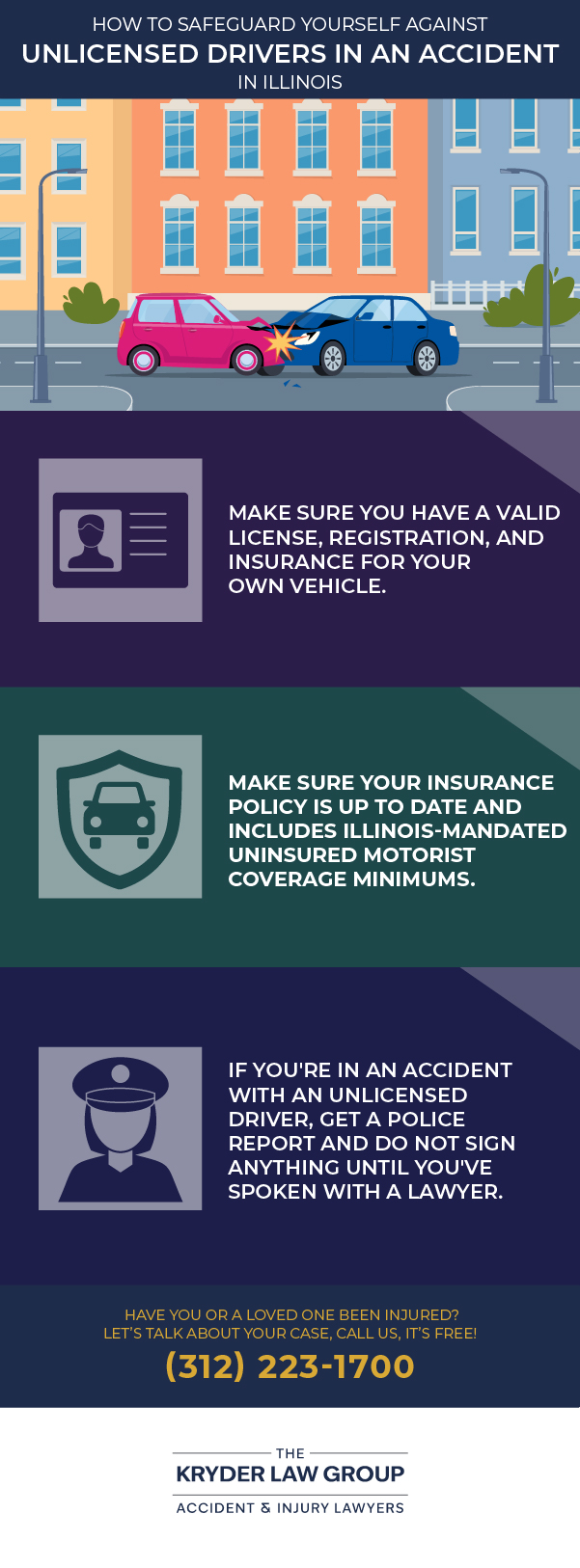 HOW TO SAFEGUARD YOURSELF AGAINST
UNLICENSED DRIVERS IN AN ACCIDENT
IN ILLINOIS

MAKE SURE YOU HAVE A VALID LICENSE, REGISTRATION, AND INSURANCE FOR YOUR OWN VEHICLE.

MAKE SURE YOUR INSURANCE POLICY IS UP TO DATE AND INCLUDES ILLINOIS-MANDATED UNINSURED MOTORIST COVERAGE MINIMUMS.

IF YOU'RE IN AN ACCIDENT WITH AN UNLICENSED DRIVER, GET A POLICE REPORT AND DO NOT SIGN ANYTHING UNTIL YOU'VE SPOKEN WITH A LAWYER.

HAVE YOU OR A LOVED ONE BEEN INJURED?
LET'S TALK ABOUT YOUR CASE, CALL US, IT'S FREE!
(312) 223-1700

THE
KRYDER LAW GROUP
ACCIDENT & INJURY LAWYERS