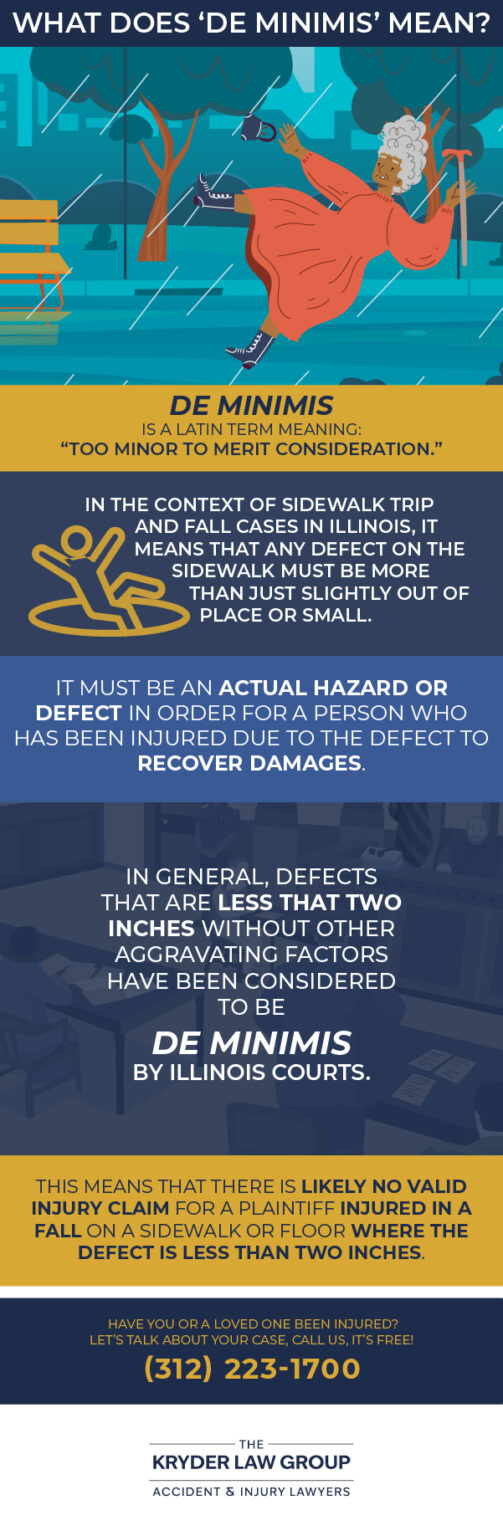 WHAT DOES 'DE MINIMIS' MEAN?

DE MINIMIS
IS A LATIN TERM MEANING:
"TOO MINOR TO MERIT CONSIDERATION."

IN THE CONTEXT OF SIDEWALK TRIP AND FALL CASES IN ILLINOIS, IT MEANS THAT ANY DEFECT ON THE SIDEWALK MUST BE MORE THAN JUST SLIGHTLY OUT OF PLACE OR SMALL.

IT MUST BE AN ACTUAL HAZARD OR DEFECT IN ORDER FOR A PERSON WHO HAS BEEN INJURED DUE TO THE DEFECT TO RECOVER DAMAGES.

IN GENERAL, DEFECTS THAT ARE LESS THAT TWO INCHES WITHOUT OTHER AGGRAVATING FACTORS HAVE BEEN CONSIDERED TO BE
DE MINIMIS
BY ILLINOIS COURTS.

THIS MEANS THAT THERE IS LIKELY NO VALID INJURY CLAIM FOR A PLAINTIFF INJURED IN A FALL ON A SIDEWALK OR FLOOR WHERE THE DEFECT IS LESS THAN TWO INCHES.

HAVE YOU OR A LOVED ONE BEEN INJURED?
LET'S TALK ABOUT YOUR CASE, CALL US, IT'S FREE!
(312) 223-1700

THE
KRYDER LAW GROUP
ACCIDENT & INJURY LAWYERS