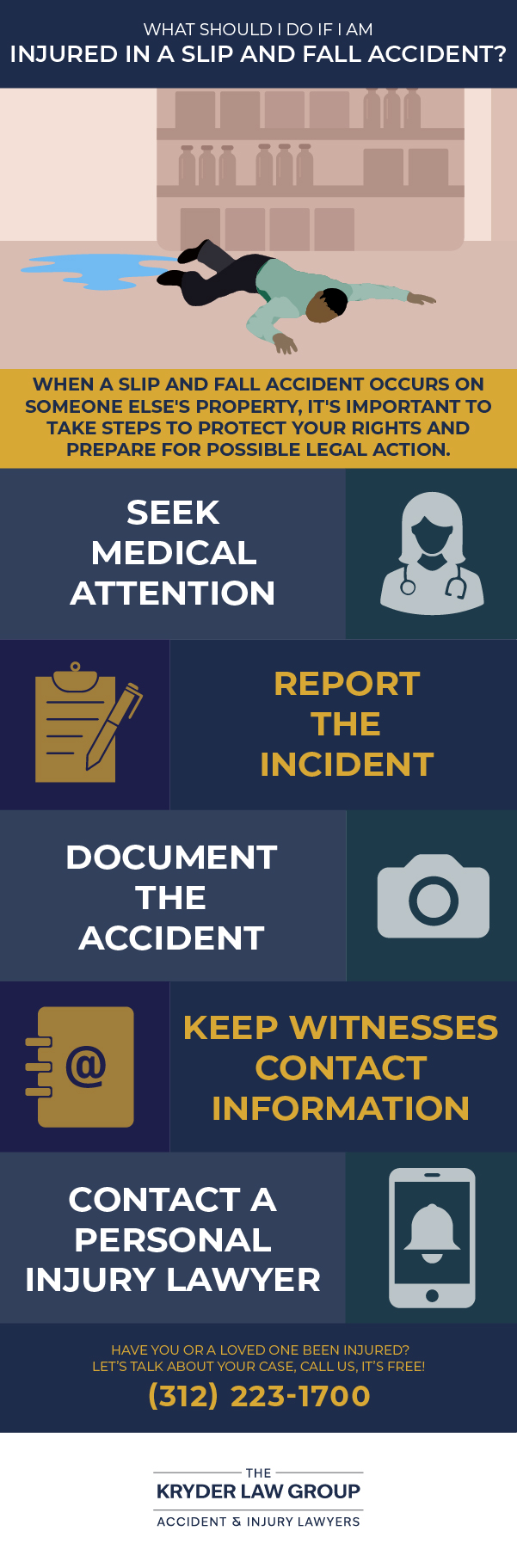 WHAT SHOULD I DO IF I AM
INJURED IN A SLIP AND FALL ACCIDENT?

WHEN A SLIP AND FALL ACCIDENT OCCURS ON SOMEONE ELSE'S PROPERTY, IT'S IMPORTANT TO TAKE STEPS TO PROTECT YOUR RIGHTS AND PREPARE FOR POSSIBLE LEGAL ACTION.

SEEK MEDICAL ATTENTION

REPORT THE INCIDENT

DOCUMENT THE ACCIDENT

@

KEEP WITNESSES CONTACT INFORMATION

CONTACT A PERSONAL INJURY LAWYER

HAVE YOU OR A LOVED ONE BEEN INJURED?
LET'S TALK ABOUT YOUR CASE, CALL US, IT'S FREE!
(312) 223-1700

THE
KRYDER LAW GROUP
ACCIDENT & INJURY LAWYERS