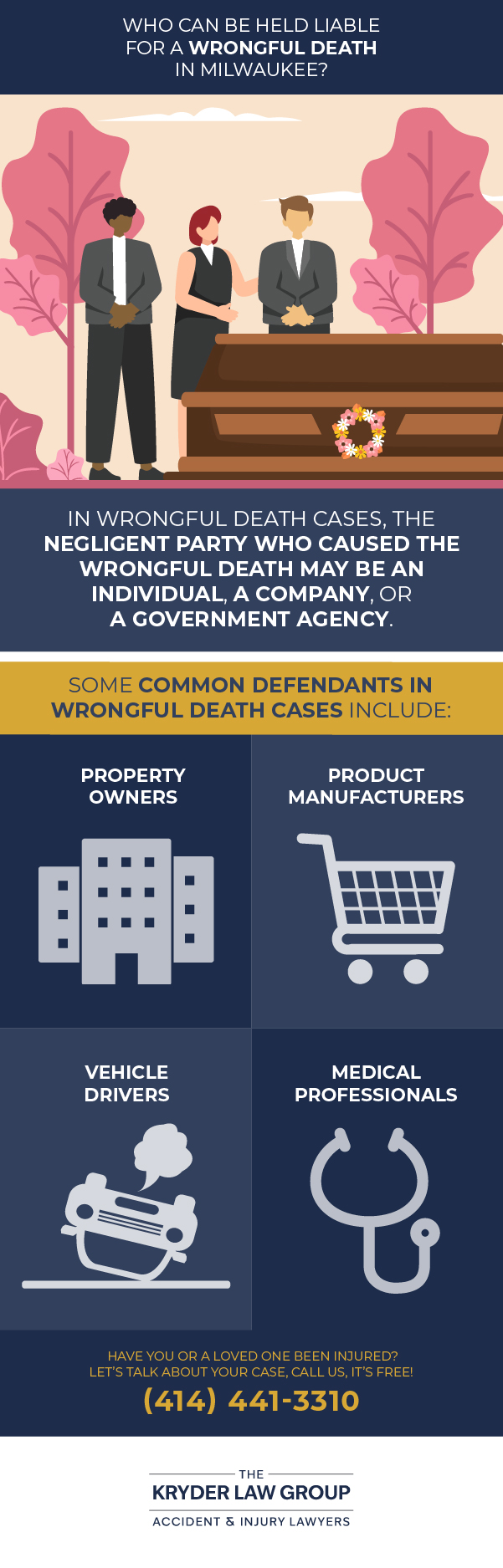 WHO CAN BE HELD LIABLE FOR A WRONGFUL DEATH IN MILWAUKEE?

IN WRONGFUL DEATH CASES, THE NEGLIGENT PARTY WHO CAUSED THE WRONGFUL DEATH MAY BE AN INDIVIDUAL, A COMPANY, OR A GOVERNMENT AGENCY.

SOME COMMON DEFENDANTS IN WRONGFUL DEATH CASES INCLUDE:

PROPERTY OWNERS

PRODUCT MANUFACTURERS

VEHICLE DRIVERS

MEDICAL PROFESSIONALS

HAVE YOU OR A LOVED ONE BEEN INJURED? LET'S TALK ABOUT YOUR CASE, CALL US, IT'S FREE!

(414) 441-3310

THE
KRYDER LAW GROUP
ACCIDENT & INJURY LAWYERS