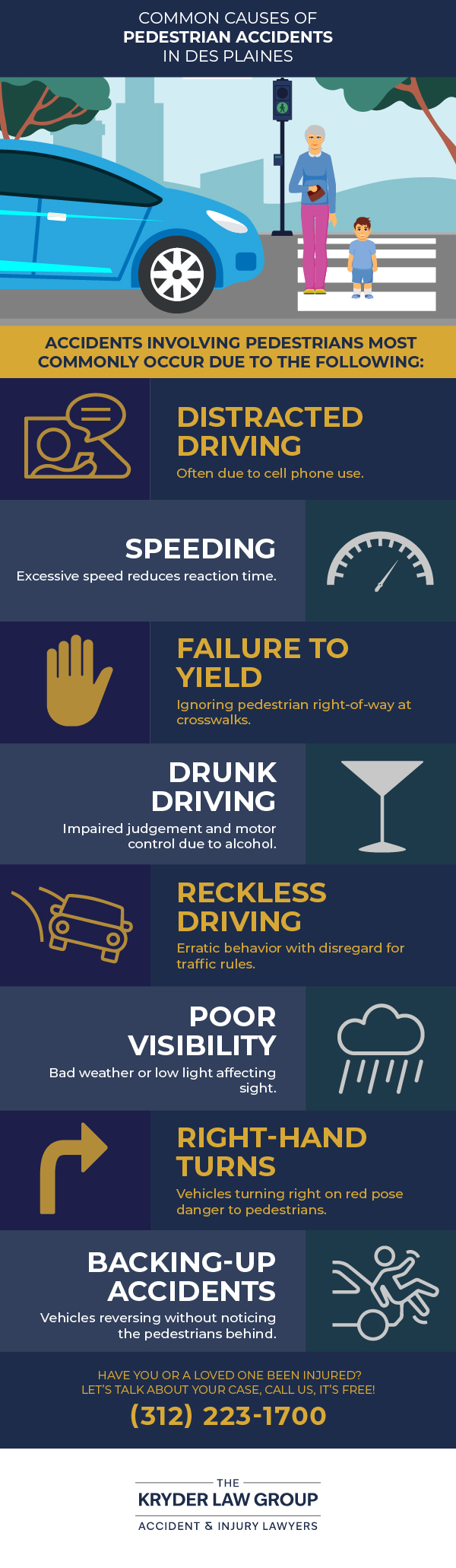 COMMON CAUSES OF PEDESTRIAN ACCIDENTS IN DES PLAINES

ACCIDENTS INVOLVING PEDESTRIANS MOST COMMONLY OCCUR DUE TO THE FOLLOWING:

DISTRACTED DRIVING
Often due to cell phone use.

SPEEDING
Excessive speed reduces reaction time.

FAILURE TO YIELD
Ignoring pedestrian right-of-way at crosswalks.

DRUNK DRIVING
Impaired judgement and motor control due to alcohol.

RECKLESS DRIVING
Erratic behavior with disregard for traffic rules.

POOR VISIBILITY
Bad weather or low light affecting sight.

RIGHT-HAND TURNS
Vehicles turning right on red pose danger to pedestrians.

BACKING-UP ACCIDENTS
Vehicles reversing without noticing the pedestrians behind.

HAVE YOU OR A LOVED ONE BEEN INJURED?
LET'S TALK ABOUT YOUR CASE, CALL US, IT'S FREE!
(312) 223-1700

THE
KRYDER LAW GROUP
ACCIDENT & INJURY LAWYERS