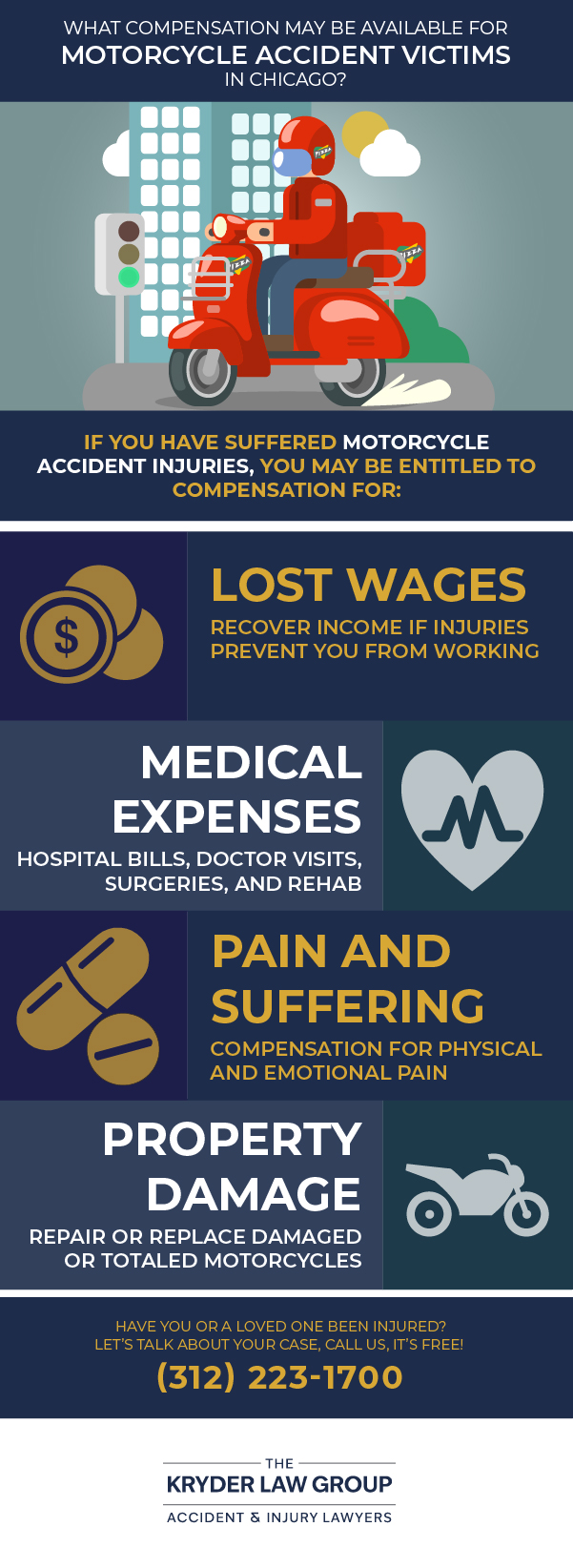 WHAT COMPENSATION MAY BE AVAILABLE FOR
MOTORCYCLE ACCIDENT VICTIMS
IN CHICAGO?

PIZZA

PIZZA

PIZZA

IF YOU HAVE SUFFERED MOTORCYCLE ACCIDENT INJURIES, YOU MAY BE ENTITLED TO COMPENSATION FOR:

$

LOST WAGES
RECOVER INCOME IF INJURIES PREVENT YOU FROM WORKING

MEDICAL EXPENSES
HOSPITAL BILLS, DOCTOR VISITS, SURGERIES, AND REHAB

PAIN AND SUFFERING
COMPENSATION FOR PHYSICAL AND EMOTIONAL PAIN

PROPERTY DAMAGE
REPAIR OR REPLACE DAMAGED OR TOTALED MOTORCYCLES

HAVE YOU OR A LOVED ONE BEEN INJURED?
LET'S TALK ABOUT YOUR CASE, CALL US, IT'S FREE!
(312) 223-1700

THE
KRYDER LAW GROUP
ACCIDENT & INJURY LAWYERS