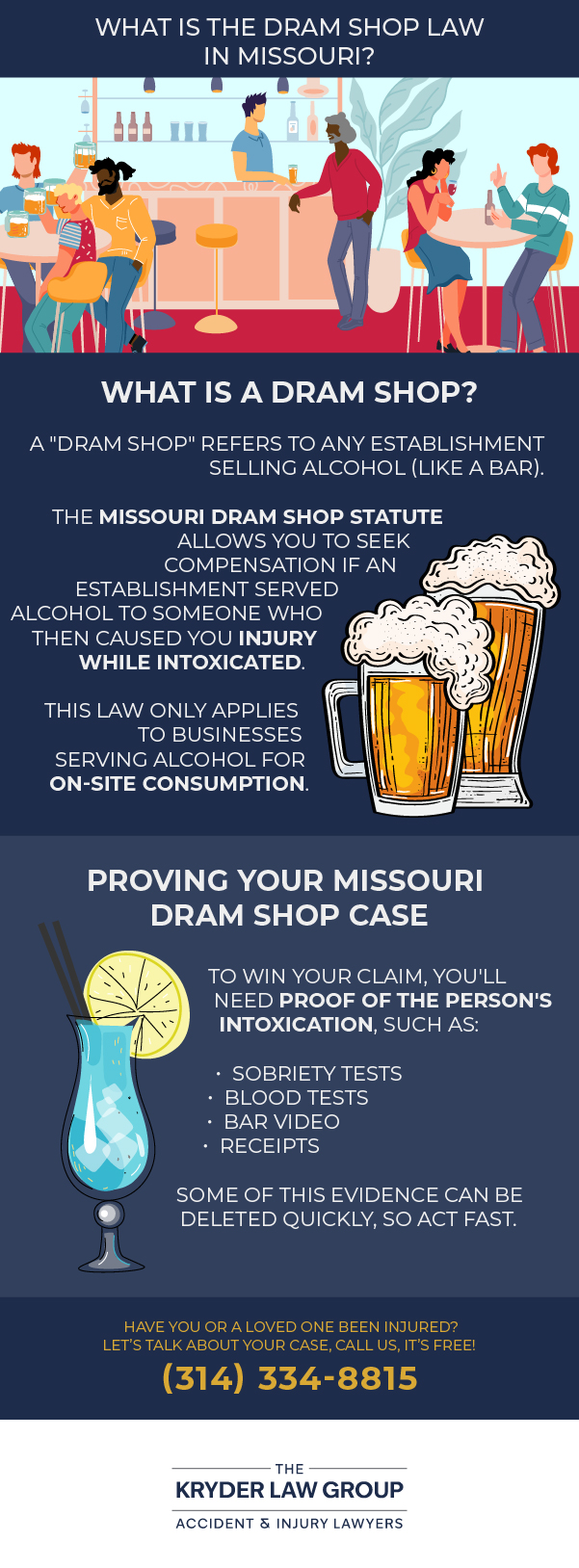 WHAT IS THE DRAM SHOP LAW IN MISSOURI?

WHAT IS A DRAM SHOP?

A "DRAM SHOP" REFERS TO ANY ESTABLISHMENT SELLING ALCOHOL (LIKE A BAR).

THE MISSOURI DRAM SHOP STATUTE ALLOWS YOU TO SEEK COMPENSATION IF AN ESTABLISHMENT SERVED ALCOHOL TO SOMEONE WHO THEN CAUSED YOU INJURY WHILE INTOXICATED.

THIS LAW ONLY APPLIES TO BUSINESSES SERVING ALCOHOL FOR ON-SITE CONSUMPTION.

PROVING YOUR MISSOURI DRAM SHOP CASE

TO WIN YOUR CLAIM, YOU'LL NEED PROOF OF THE PERSON'S INTOXICATION, SUCH AS:

• SOBRIETY TESTS
• BLOOD TESTS
• BAR VIDEO
• RECEIPTS

SOME OF THIS EVIDENCE CAN BE DELETED QUICKLY, SO ACT FAST.

HAVE YOU OR A LOVED ONE BEEN INJURED?
LET'S TALK ABOUT YOUR CASE, CALL US, IT'S FREE!
(314) 334-8815

THE
KRYDER LAW GROUP
ACCIDENT & INJURY LAWYERS