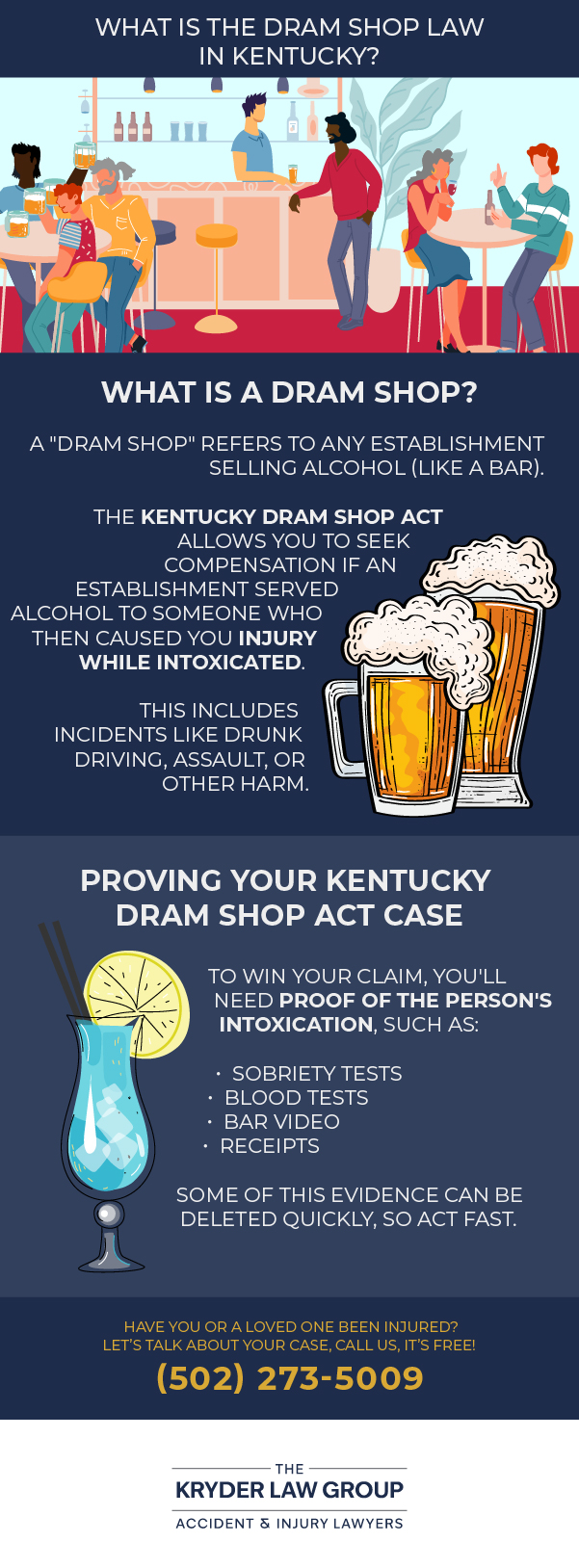 WHAT IS THE DRAM SHOP LAW IN KENTUCKY?

WHAT IS A DRAM SHOP?

A "DRAM SHOP" REFERS TO ANY ESTABLISHMENT SELLING ALCOHOL (LIKE A BAR).

THE KENTUCKY DRAM SHOP ACT ALLOWS YOU TO SEEK COMPENSATION IF AN ESTABLISHMENT SERVED ALCOHOL TO SOMEONE WHO THEN CAUSED YOU INJURY WHILE INTOXICATED.

THIS INCLUDES INCIDENTS LIKE DRUNK DRIVING, ASSAULT, OR OTHER HARM.

PROVING YOUR KENTUCKY DRAM SHOP ACT CASE

TO WIN YOUR CLAIM, YOU'LL NEED PROOF OF THE PERSON'S INTOXICATION, SUCH AS:

• SOBRIETY TESTS
• BLOOD TESTS
• BAR VIDEO
• RECEIPTS

SOME OF THIS EVIDENCE CAN BE DELETED QUICKLY, SO ACT FAST.

HAVE YOU OR A LOVED ONE BEEN INJURED?
LET'S TALK ABOUT YOUR CASE, CALL US, IT'S FREE!
(502) 273-5009

THE
KRYDER LAW GROUP
ACCIDENT & INJURY LAWYERS