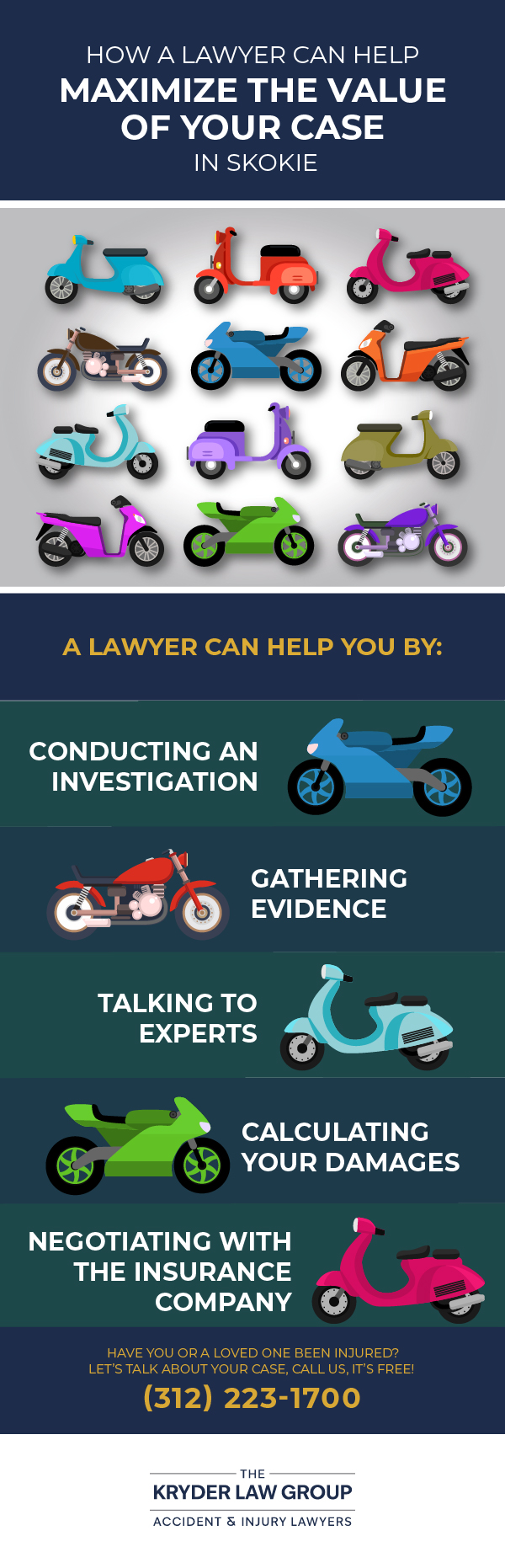 HOW A LAWYER CAN HELP
MAXIMIZE THE VALUE OF YOUR CASE
IN SKOKIE

A LAWYER CAN HELP YOU BY:

CONDUCTING AN INVESTIGATION

GATHERING EVIDENCE

TALKING TO EXPERTS

CALCULATING YOUR DAMAGES

NEGOTIATING WITH THE INSURANCE COMPANY

HAVE YOU OR A LOVED ONE BEEN INJURED?
LET'S TALK ABOUT YOUR CASE, CALL US, IT'S FREE!
(312) 223-1700

THE
KRYDER LAW GROUP
ACCIDENT & INJURY LAWYERS