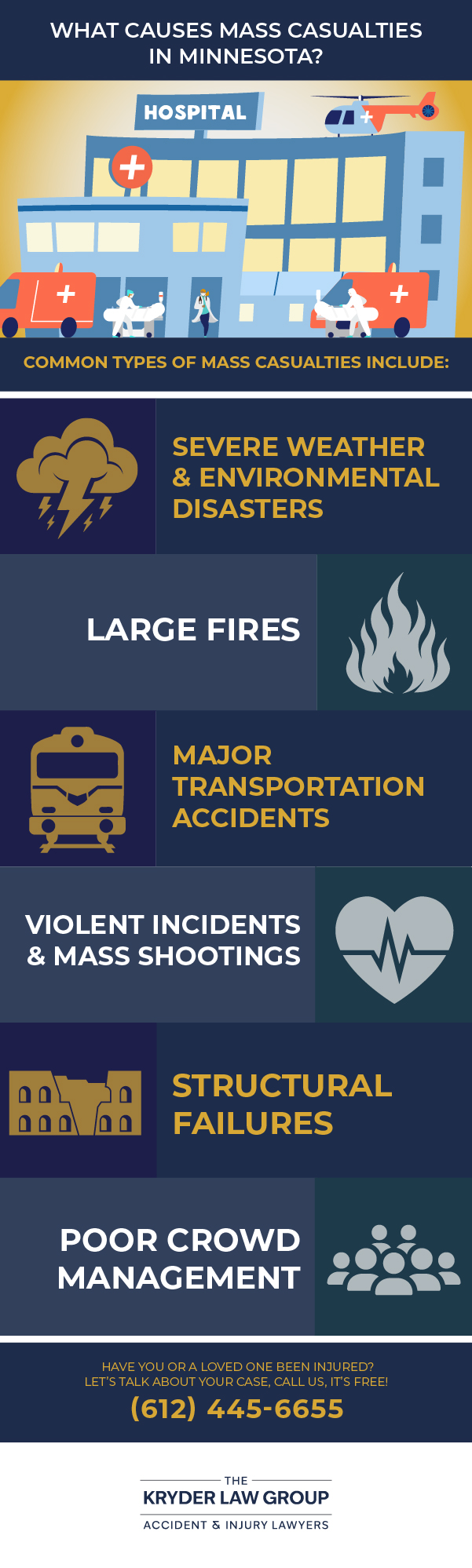 WHAT CAUSES MASS CASUALTIES IN MINNESOTA?

HOSPITAL

COMMON TYPES OF MASS CASUALTIES INCLUDE:

SEVERE WEATHER & ENVIRONMENTAL DISASTERS

LARGE FIRES

MAJOR TRANSPORTATION ACCIDENTS

VIOLENT INCIDENTS & MASS SHOOTINGS

STRUCTURAL FAILURES

POOR CROWD MANAGEMENT

HAVE YOU OR A LOVED ONE BEEN INJURED?
LET'S TALK ABOUT YOUR CASE, CALL US, IT'S FREE!
(612) 445-6655

THE
KRYDER LAW GROUP
ACCIDENT & INJURY LAWYERS