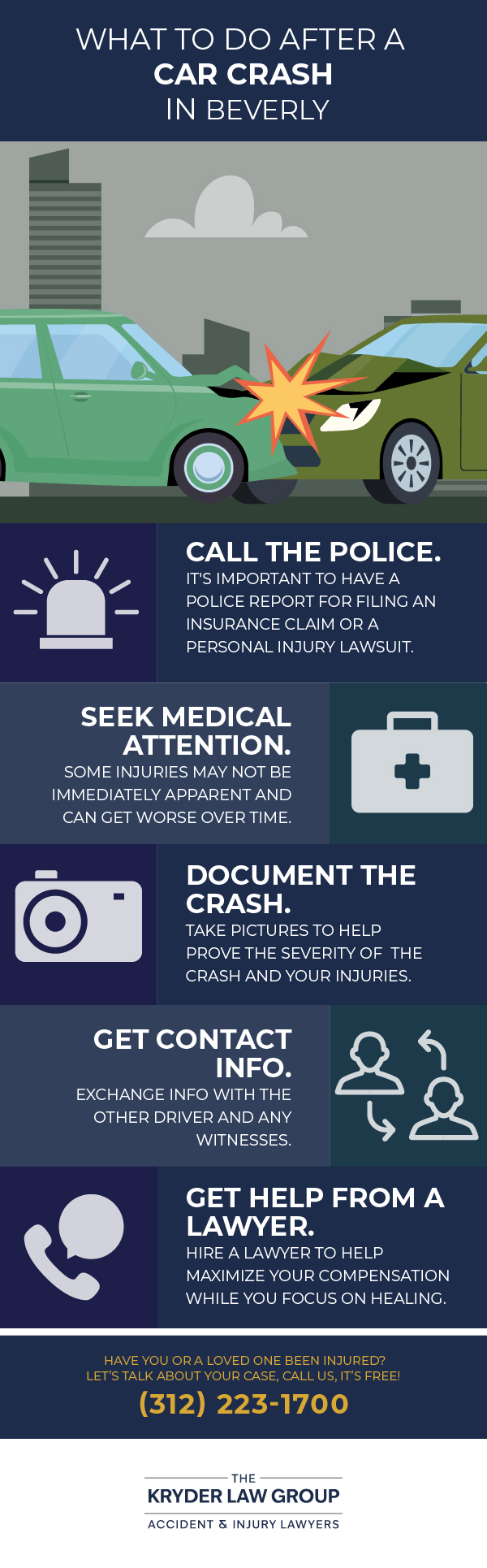 WHAT TO DO AFTER A
CAR CRASH
IN BEVERLY

CALL THE POLICE.
IT'S IMPORTANT TO HAVE A POLICE REPORT FOR FILING AN INSURANCE CLAIM OR A PERSONAL INJURY LAWSUIT.

SEEK MEDICAL ATTENTION.
SOME INJURIES MAY NOT BE IMMEDIATELY APPARENT AND CAN GET WORSE OVER TIME.

DOCUMENT THE CRASH.
TAKE PICTURES TO HELP PROVE THE SEVERITY OF THE CRASH AND YOUR INJURIES.

GET CONTACT INFO.
EXCHANGE INFO WITH THE OTHER DRIVER AND ANY WITNESSES.

GET HELP FROM A LAWYER.
HIRE A LAWYER TO HELP MAXIMIZE YOUR COMPENSATION WHILE YOU FOCUS ON HEALING.

HAVE YOU OR A LOVED ONE BEEN INJURED?
LET'S TALK ABOUT YOUR CASE, CALL US, IT'S FREE!
(312) 223-1700

THE
KRYDER LAW GROUP
ACCIDENT & INJURY LAWYERS