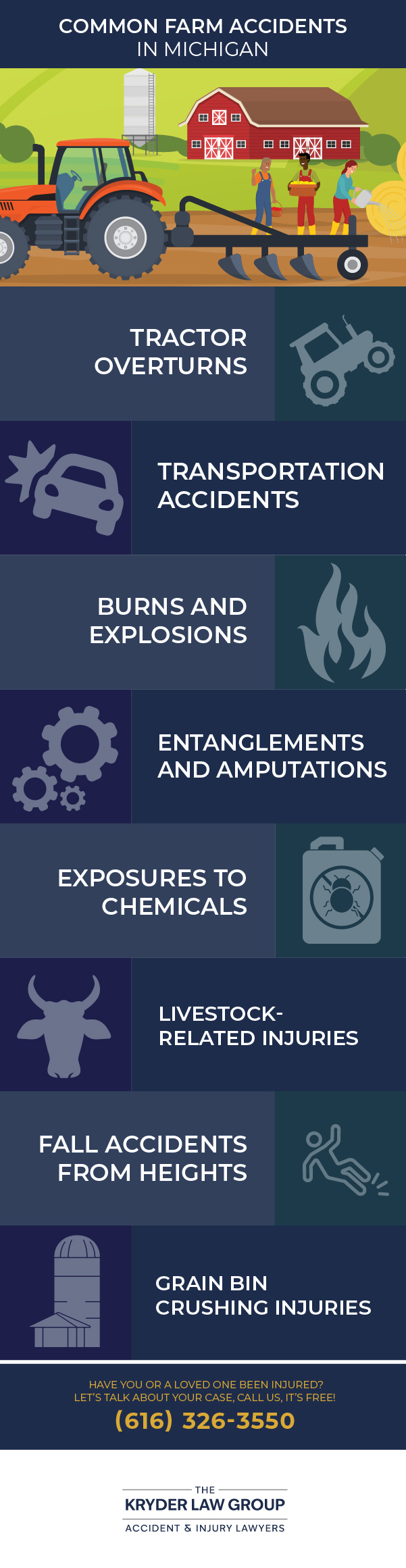 COMMON FARM ACCIDENTS IN MICHIGAN

TRACTOR OVERTURNS

TRANSPORTATION ACCIDENTS

BURNS AND EXPLOSIONS

ENTANGLEMENTS AND AMPUTATIONS

EXPOSURES TO CHEMICALS

LIVESTOCK-RELATED INJURIES

FALL ACCIDENTS FROM HEIGHTS

GRAIN BIN CRUSHING INJURIES

HAVE YOU OR A LOVED ONE BEEN INJURED?
LET'S TALK ABOUT YOUR CASE, CALL US, IT'S FREE!
(616) 326-3550

THE
KRYDER LAW GROUP
ACCIDENT & INJURY LAWYERS