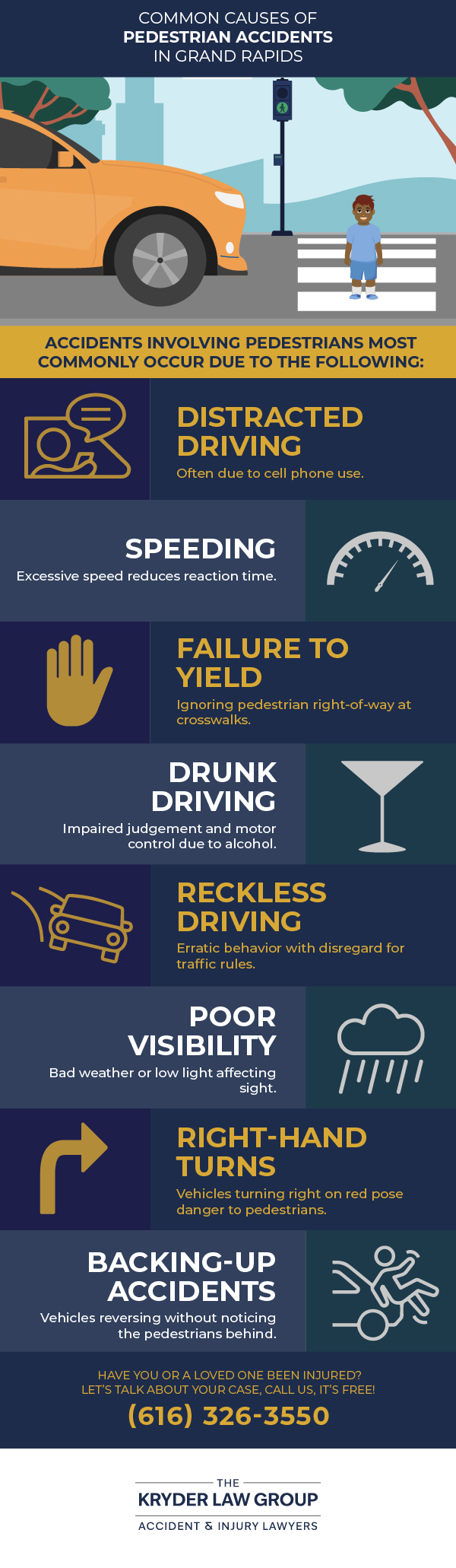 COMMON CAUSES OF
PEDESTRIAN ACCIDENTS
IN GRAND RAPIDS

ACCIDENTS INVOLVING PEDESTRIANS MOST COMMONLY OCCUR DUE TO THE FOLLOWING:

DISTRACTED DRIVING
Often due to cell phone use.

SPEEDING
Excessive speed reduces reaction time.

FAILURE TO YIELD
Ignoring pedestrian right-of-way at crosswalks.

DRUNK DRIVING
Impaired judgement and motor control due to alcohol.

RECKLESS DRIVING
Erratic behavior with disregard for traffic rules.

POOR VISIBILITY
Bad weather or low light affecting sight.

RIGHT-HAND TURNS
Vehicles turning right on red pose danger to pedestrians.

BACKING-UP ACCIDENTS
Vehicles reversing without noticing the pedestrians behind.

HAVE YOU OR A LOVED ONE BEEN INJURED?
LET'S TALK ABOUT YOUR CASE, CALL US, IT'S FREE!
(616) 326-3550

THE
KRYDER LAW GROUP
ACCIDENT & INJURY LAWYERS