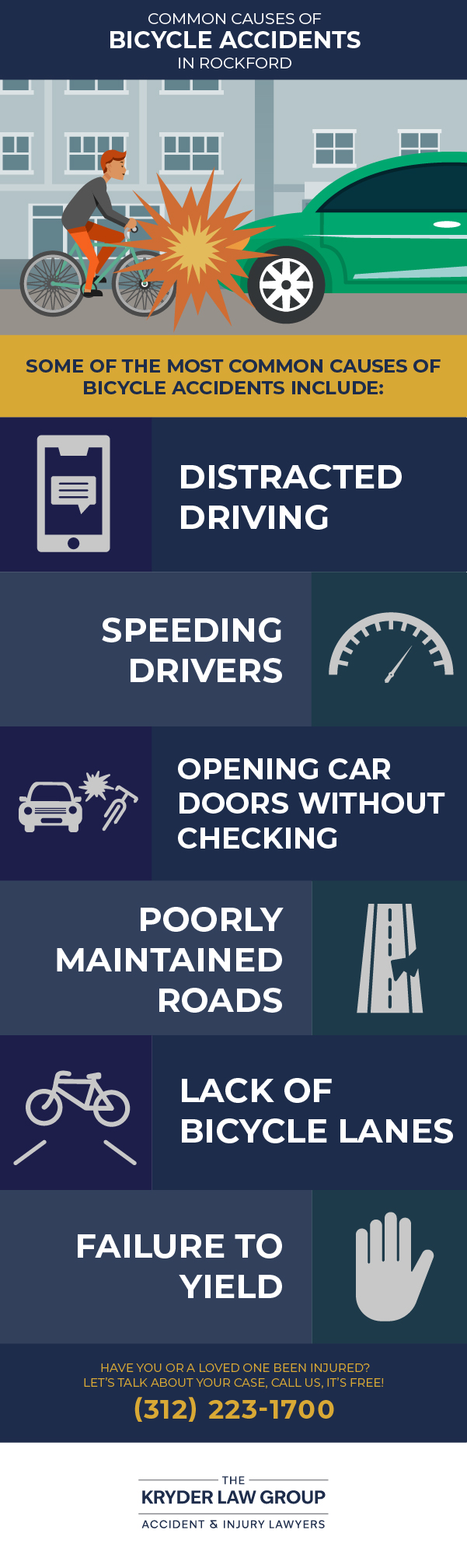 COMMON CAUSES OF
BICYCLE ACCIDENTS
IN ROCKFORD

SOME OF THE MOST COMMON CAUSES OF BICYCLE ACCIDENTS INCLUDE:

DISTRACTED DRIVING

SPEEDING DRIVERS

OPENING CAR DOORS WITHOUT CHECKING

POORLY MAINTAINED ROADS

LACK OF BICYCLE LANES

FAILURE TO YIELD

HAVE YOU OR A LOVED ONE BEEN INJURED?
LET'S TALK ABOUT YOUR CASE, CALL US, IT'S FREE!
(312) 223-1700

THE
KRYDER LAW GROUP
ACCIDENT & INJURY LAWYERS