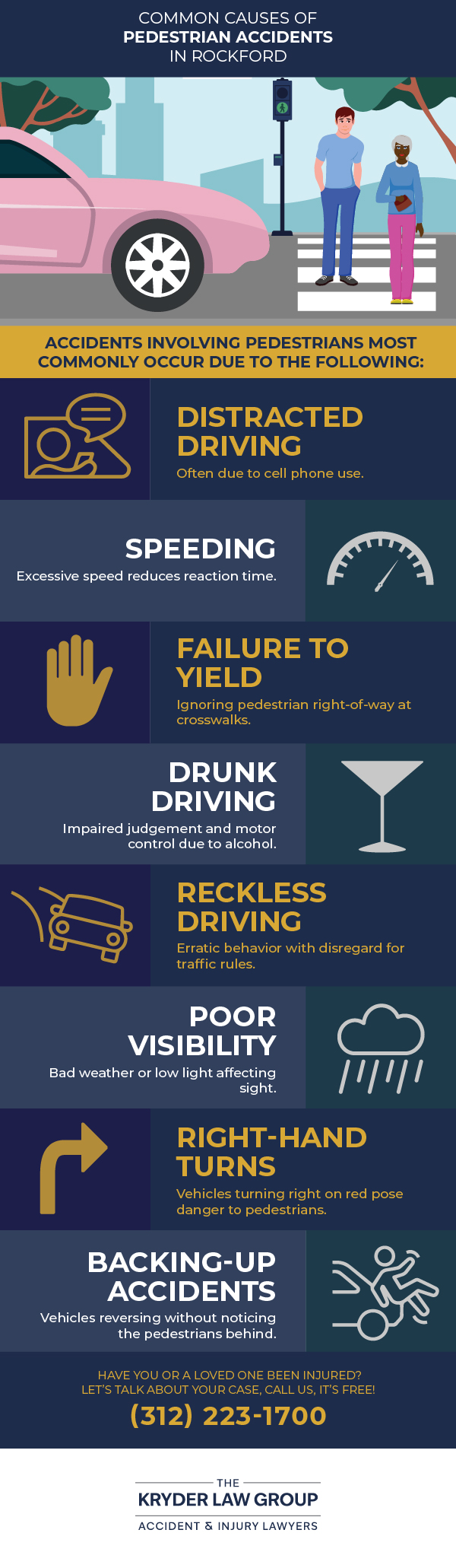 COMMON CAUSES OF PEDESTRIAN ACCIDENTS IN ROCKFORD

ACCIDENTS INVOLVING PEDESTRIANS MOST COMMONLY OCCUR DUE TO THE FOLLOWING:

DISTRACTED DRIVING
Often due to cell phone use.

SPEEDING
Excessive speed reduces reaction time.

FAILURE TO YIELD
Ignoring pedestrian right-of-way at crosswalks.

DRUNK DRIVING
Impaired judgement and motor control due to alcohol.

RECKLESS DRIVING
Erratic behavior with disregard for traffic rules.

POOR VISIBILITY
Bad weather or low light affecting sight.

RIGHT-HAND TURNS
Vehicles turning right on red pose danger to pedestrians.

BACKING-UP ACCIDENTS
Vehicles reversing without noticing the pedestrians behind.

HAVE YOU OR A LOVED ONE BEEN INJURED?
LET'S TALK ABOUT YOUR CASE, CALL US, IT'S FREE!
(312) 223-1700

THE
KRYDER LAW GROUP
ACCIDENT & INJURY LAWYERS