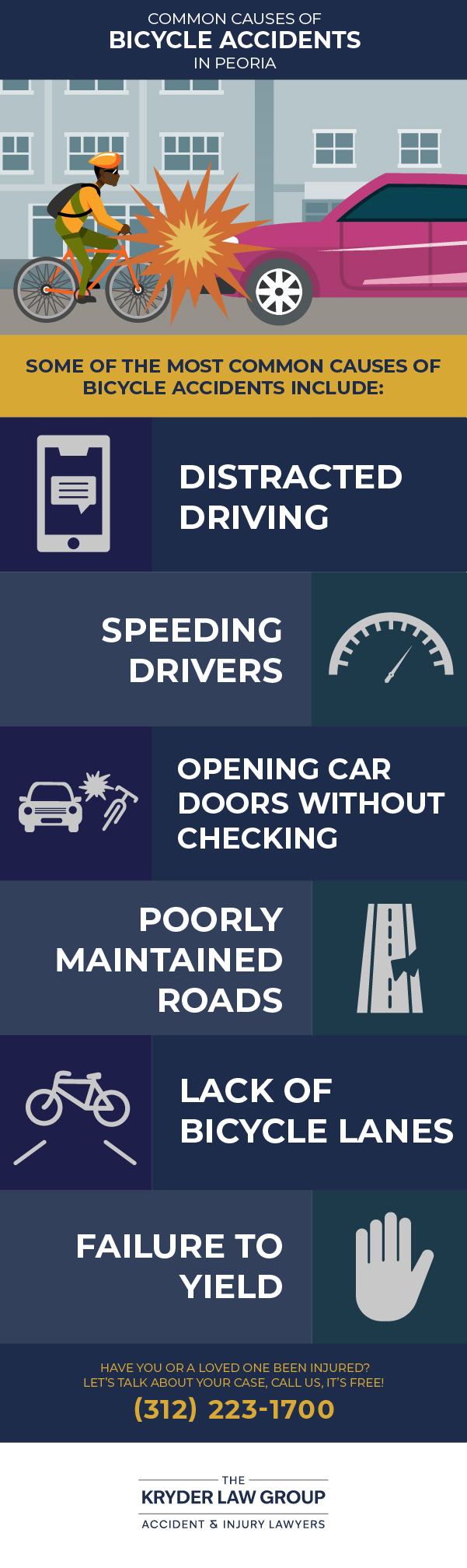 COMMON CAUSES OF
BICYCLE ACCIDENTS
IN PEORIA

SOME OF THE MOST COMMON CAUSES OF BICYCLE ACCIDENTS INCLUDE:

DISTRACTED DRIVING

SPEEDING DRIVERS

OPENING CAR DOORS WITHOUT CHECKING

POORLY MAINTAINED ROADS

LACK OF BICYCLE LANES

FAILURE TO YIELD

HAVE YOU OR A LOVED ONE BEEN INJURED?
LET'S TALK ABOUT YOUR CASE, CALL US, IT'S FREE!
(312) 223-1700

THE
KRYDER LAW GROUP
ACCIDENT & INJURY LAWYERS