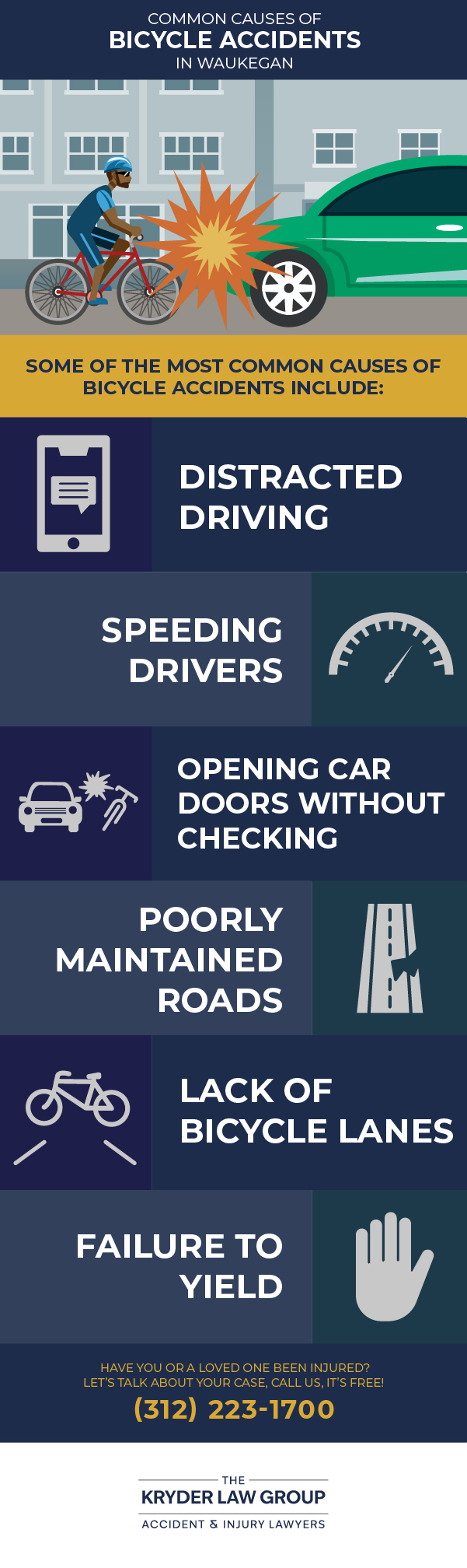 COMMON CAUSES OF
BICYCLE ACCIDENTS
IN WAUKEGAN

SOME OF THE MOST COMMON CAUSES OF BICYCLE ACCIDENTS INCLUDE:

DISTRACTED DRIVING

SPEEDING DRIVERS

OPENING CAR DOORS WITHOUT CHECKING

POORLY MAINTAINED ROADS

LACK OF BICYCLE LANES

FAILURE TO YIELD

HAVE YOU OR A LOVED ONE BEEN INJURED?
LET'S TALK ABOUT YOUR CASE, CALL US, IT'S FREE!
(312) 223-1700

THE
KRYDER LAW GROUP
ACCIDENT & INJURY LAWYERS