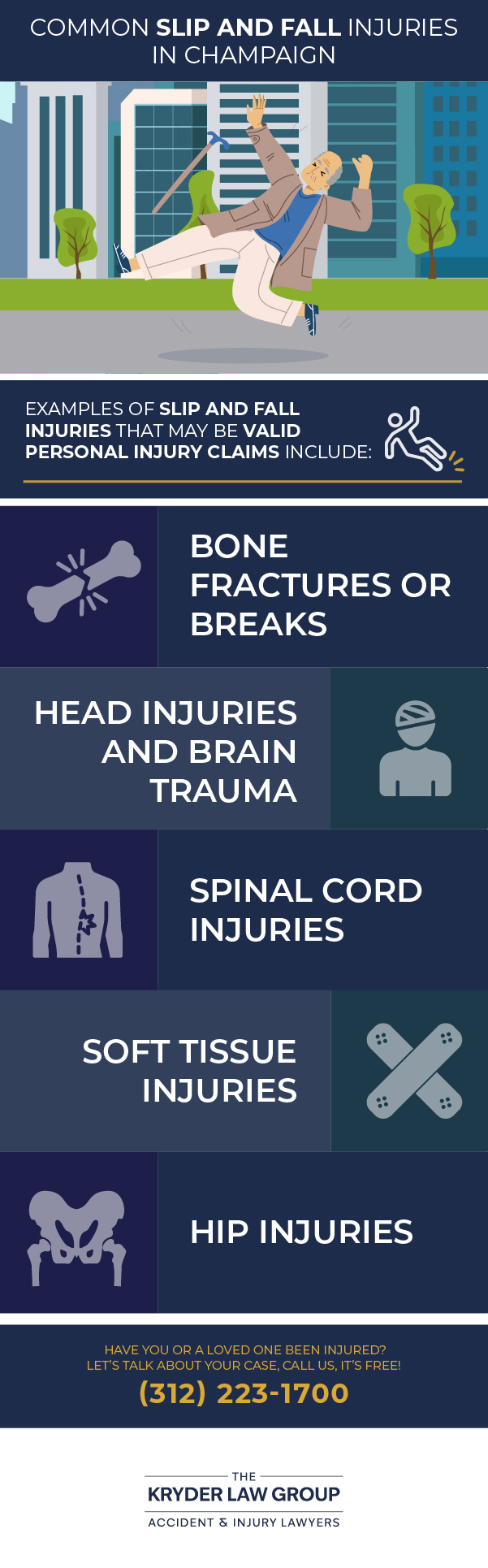 COMMON SLIP AND FALL INJURIES IN CHAMPAIGN

EXAMPLES OF SLIP AND FALL INJURIES THAT MAY BE VALID PERSONAL INJURY CLAIMS INCLUDE:

BONE FRACTURES OR BREAKS

HEAD INJURIES AND BRAIN TRAUMA

SPINAL CORD INJURIES

SOFT TISSUE INJURIES

HIP INJURIES

HAVE YOU OR A LOVED ONE BEEN INJURED?
LET'S TALK ABOUT YOUR CASE, CALL US, IT'S FREE!
(312) 223-1700

THE
KRYDER LAW GROUP
ACCIDENT & INJURY LAWYERS