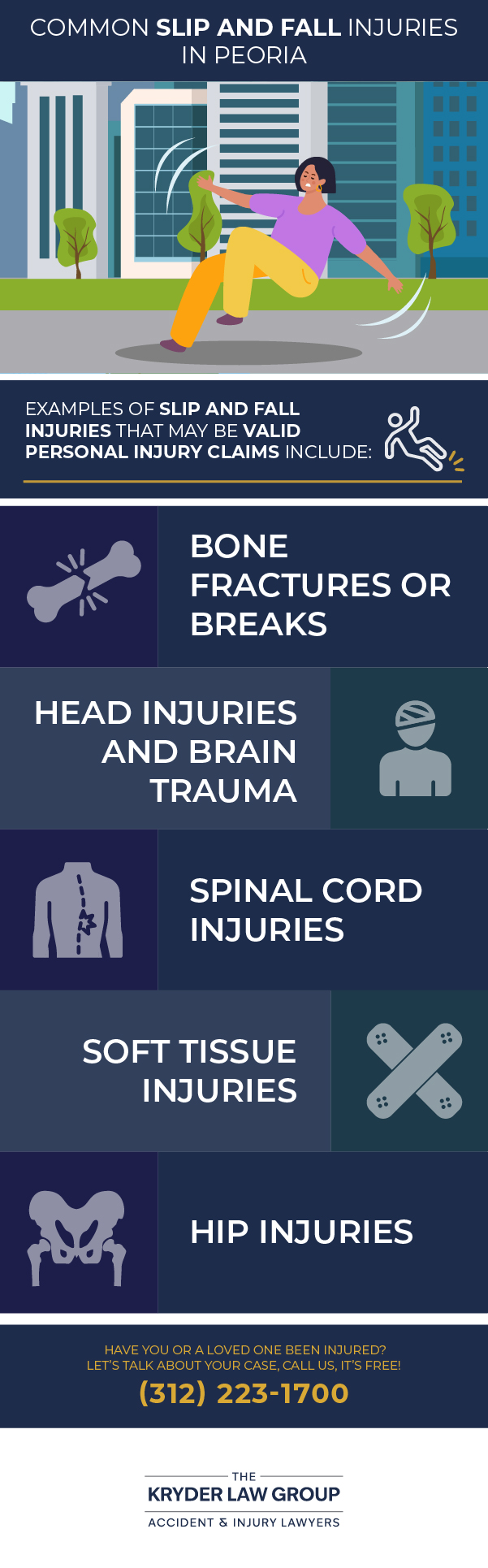 COMMON SLIP AND FALL INJURIES IN PEORIA

EXAMPLES OF SLIP AND FALL INJURIES THAT MAY BE VALID PERSONAL INJURY CLAIMS INCLUDE:

BONE FRACTURES OR BREAKS

HEAD INJURIES AND BRAIN TRAUMA

SPINAL CORD INJURIES

SOFT TISSUE INJURIES

HIP INJURIES

HAVE YOU OR A LOVED ONE BEEN INJURED?
LET'S TALK ABOUT YOUR CASE, CALL US, IT'S FREE!
(312) 223-1700

THE
KRYDER LAW GROUP
ACCIDENT & INJURY LAWYERS