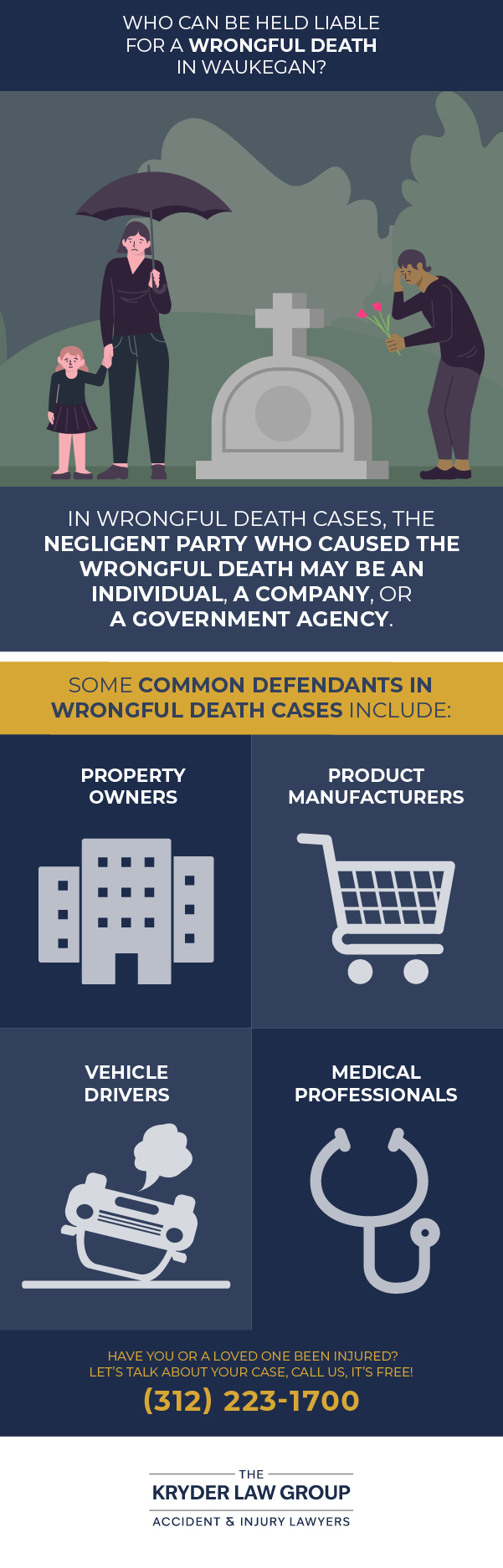 WHO CAN BE HELD LIABLE FOR A WRONGFUL DEATH IN WAUKEGAN?

IN WRONGFUL DEATH CASES, THE NEGLIGENT PARTY WHO CAUSED THE WRONGFUL DEATH MAY BE AN INDIVIDUAL, A COMPANY, OR A GOVERNMENT AGENCY.

SOME COMMON DEFENDANTS IN WRONGFUL DEATH CASES INCLUDE:

PROPERTY OWNERS

PRODUCT MANUFACTURERS

VEHICLE DRIVERS

MEDICAL PROFESSIONALS

HAVE YOU OR A LOVED ONE BEEN INJURED? LET'S TALK ABOUT YOUR CASE, CALL US, IT'S FREE!

(312) 223-1700

THE
KRYDER LAW GROUP
ACCIDENT & INJURY LAWYERS