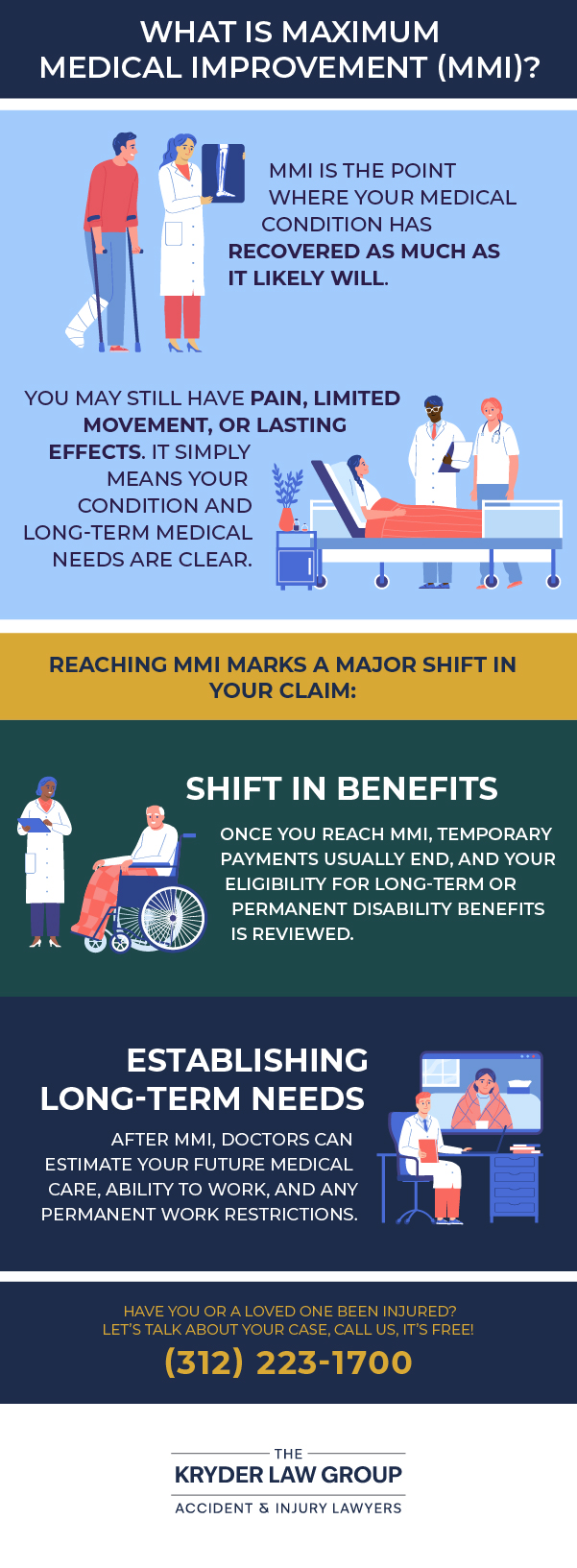 WHAT IS MAXIMUM MEDICAL IMPROVEMENT (MMI)?

MMI IS THE POINT WHERE YOUR MEDICAL CONDITION HAS RECOVERED AS MUCH AS IT LIKELY WILL.

YOU MAY STILL HAVE PAIN, LIMITED MOVEMENT, OR LASTING EFFECTS. IT SIMPLY MEANS YOUR CONDITION AND LONG-TERM MEDICAL NEEDS ARE CLEAR.

REACHING MMI MARKS A MAJOR SHIFT IN YOUR CLAIM:

SHIFT IN BENEFITS

ONCE YOU REACH MMI, TEMPORARY PAYMENTS USUALLY END, AND YOUR ELIGIBILITY FOR LONG-TERM OR PERMANENT DISABILITY BENEFITS IS REVIEWED.

ESTABLISHING LONG-TERM NEEDS

AFTER MMI, DOCTORS CAN ESTIMATE YOUR FUTURE MEDICAL CARE, ABILITY TO WORK, AND ANY PERMANENT WORK RESTRICTIONS.

HAVE YOU OR A LOVED ONE BEEN INJURED?
LET'S TALK ABOUT YOUR CASE, CALL US, IT'S FREE!

(312) 223-1700

THE
KRYDER LAW GROUP
ACCIDENT & INJURY LAWYERS